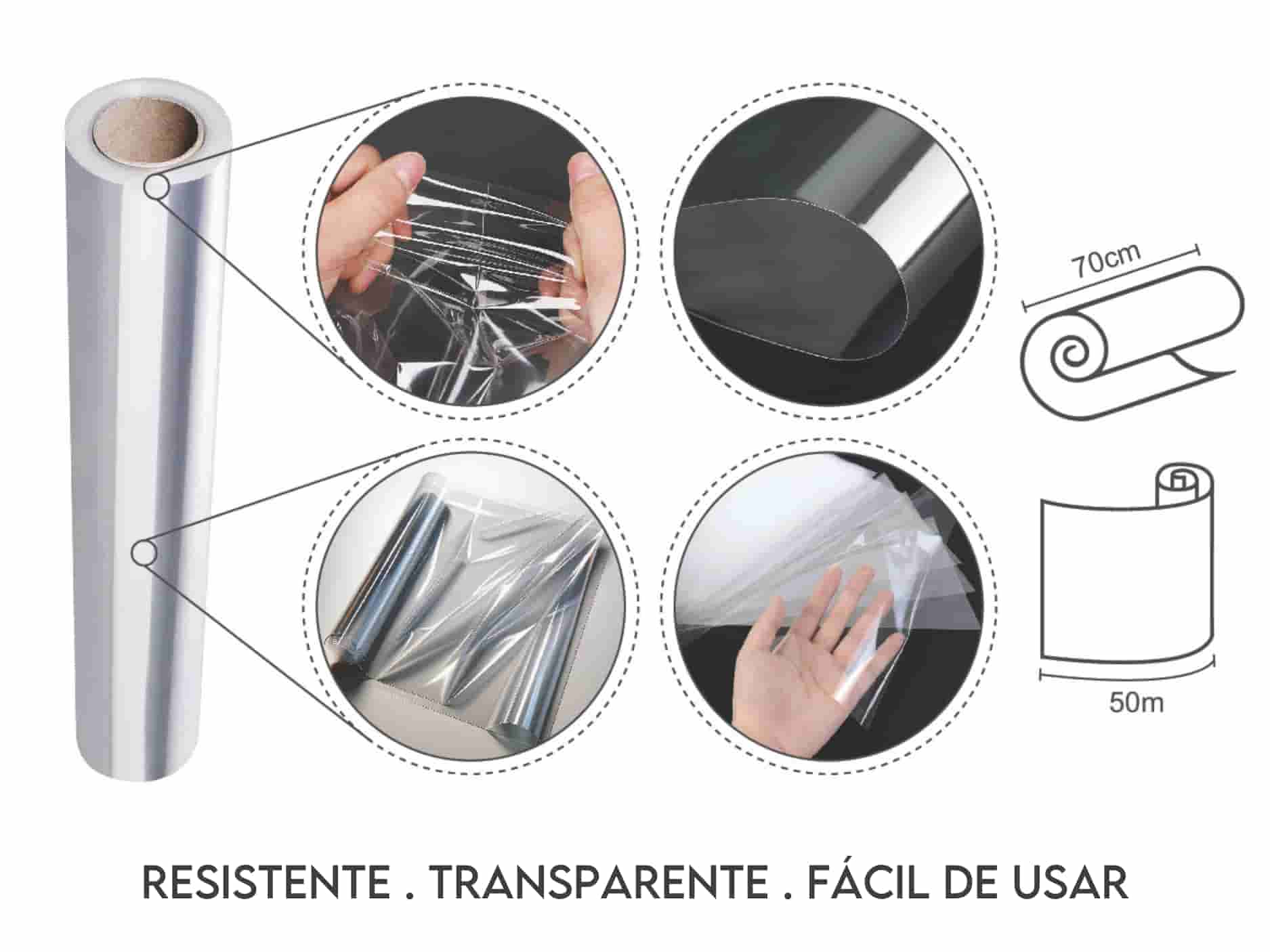 70cm

50m

RESISTENTE . TRANSPARENTE . FÁCIL DE USAR